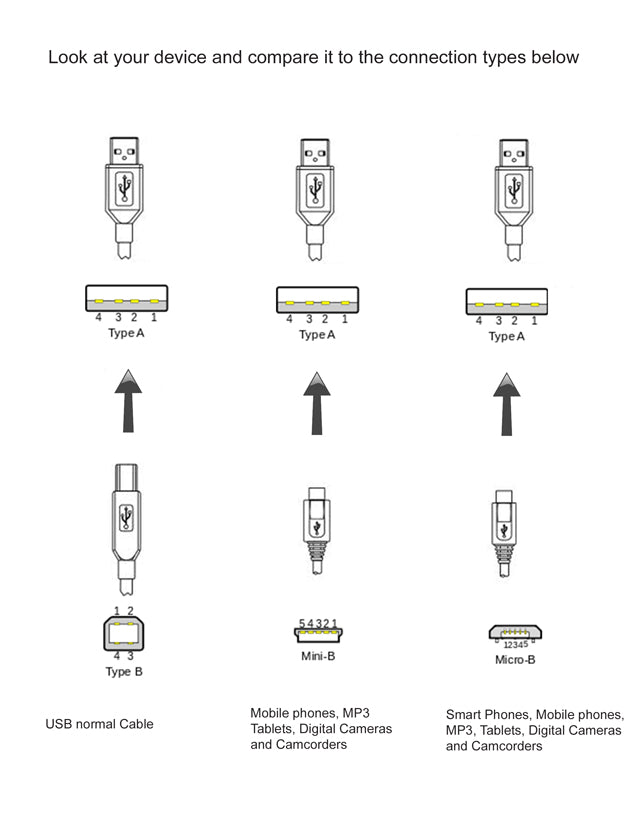 Look at your device and compare it to the connection types below

4 3 2 1
Type A

4 3 2 1
Type A

4 3 2 1
Type A

1 2
4 3
Type B

5 4 3 2 1
Mini-B

12345
Micro-B

USB normal Cable

Mobile phones, MP3 Tablets, Digital Cameras and Camcorders

Smart Phones, Mobile phones, MP3, Tablets, Digital Cameras and Camcorders